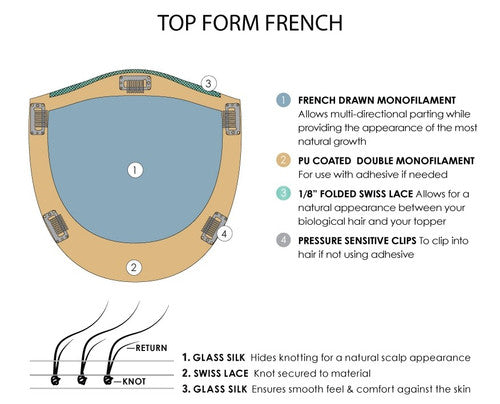 TOP FORM FRENCH

3

1

4

2

1 FRENCH DRAWN MONOFILAMENT
Allows multi-directional parting while providing the appearance of the most natural growth

2 PU COATED DOUBLE MONOFILAMENT
For use with adhesive if needed

3 1/8" FOLDED SWISS LACE Allows for a natural appearance between your biological hair and your topper

4 PRESSURE SENSITIVE CLIPS To clip into hair if not using adhesive

RETURN

KNOT

1. GLASS SILK Hides knotting for a natural scalp appearance
2. SWISS LACE Knot secured to material
3. GLASS SILK Ensures smooth feel & comfort against the skin