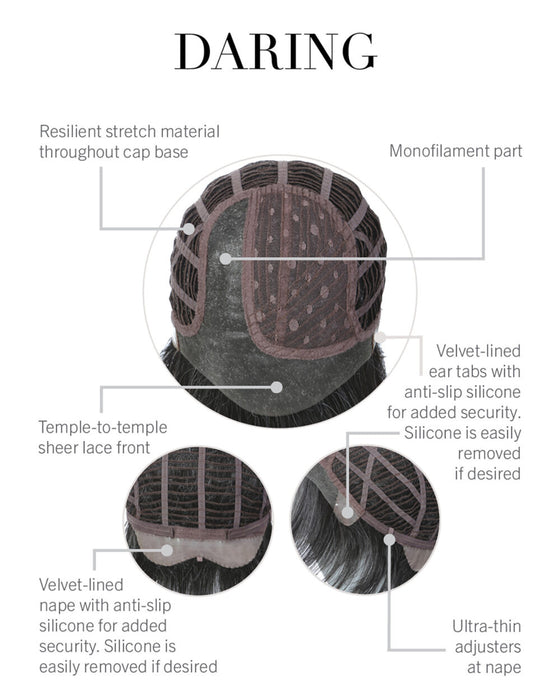 DARING

Resilient stretch material throughout cap base

Monofilament part

Velvet-lined ear tabs with anti-slip silicone for added security. Silicone is easily removed if desired

Temple-to-temple sheer lace front

Velvet-lined nape with anti-slip silicone for added security. Silicone is easily removed if desired

Ultra-thin adjusters at nape